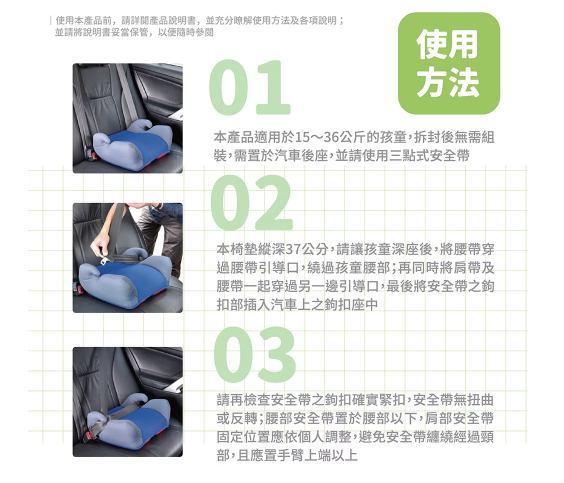 使用本產品前，請詳閱產品說明書，並充分瞭解使用方法及各項說明；並請將說明書妥當保管，以便隨時參閱

使用方法

01

本產品適用於15～36公斤的孩童，拆封後無需組裝，需置於汽車後座，並請使用三點式安全帶

02

本椅墊縱深37公分，請讓孩童深座後，將腰帶穿過腰帶引導口，繞過孩童腰部；再同時將肩帶及腰帶一起穿過另一邊引導口，最後將安全帶之鉤扣部插入汽車上之鉤扣座中

03

請再檢查安全帶之鉤扣確實緊扣，安全帶無扭曲或反轉；腰部安全帶置於腰部以下，肩部安全帶固定位置應依個人調整，避免安全帶纏繞經過頸部，且應置手臂上端以上