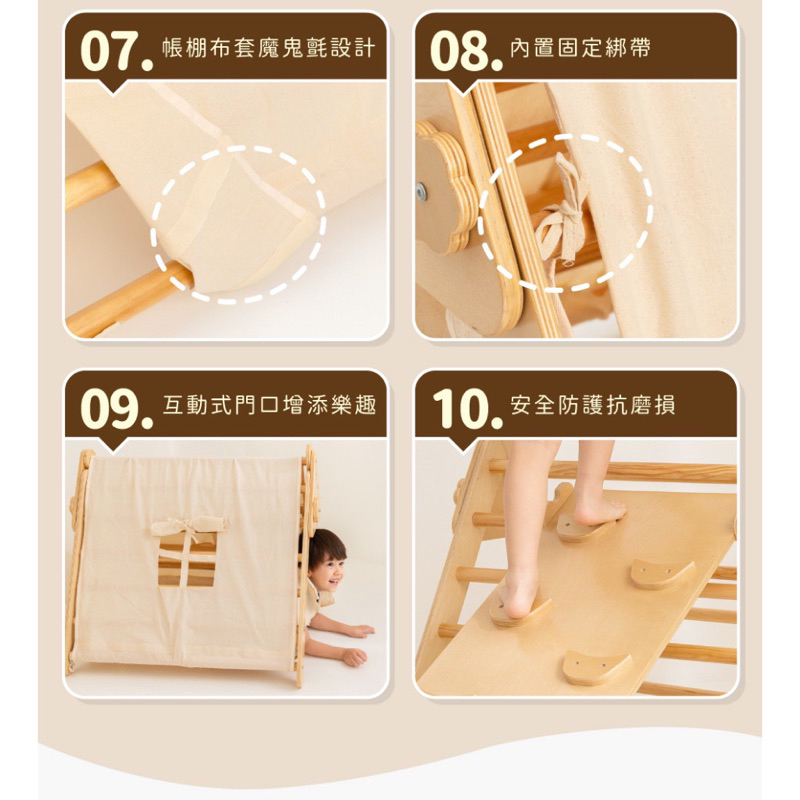 07. 帳棚布套魔鬼氈設計

08. 內置固定綁帶

09. 互動式門口增添樂趣

10. 安全防護抗磨損