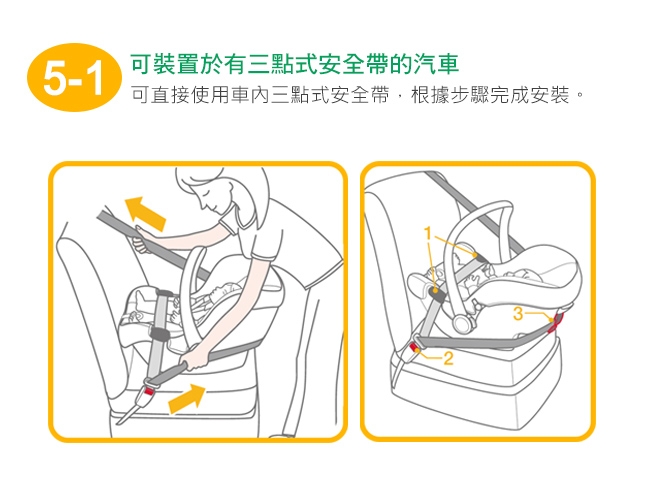 5-1

可裝置於有三點式安全帶的汽車

可直接使用車內三點式安全帶，根據步驟完成安裝。

1

3

2